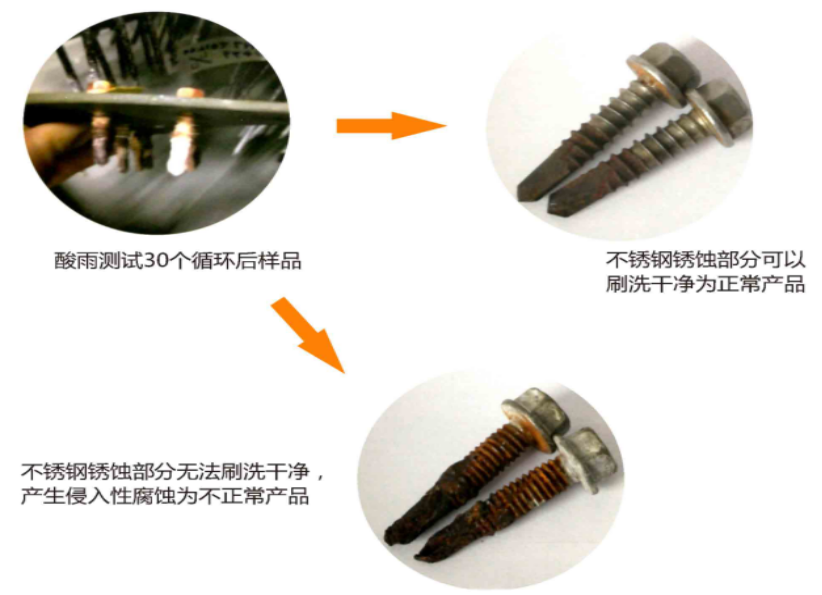 酸雨测试30个循环后样品

不锈钢锈蚀部分可以刷洗干净为正常产品

不锈钢锈蚀部分无法刷洗干净，产生侵入性腐蚀为不正常产品